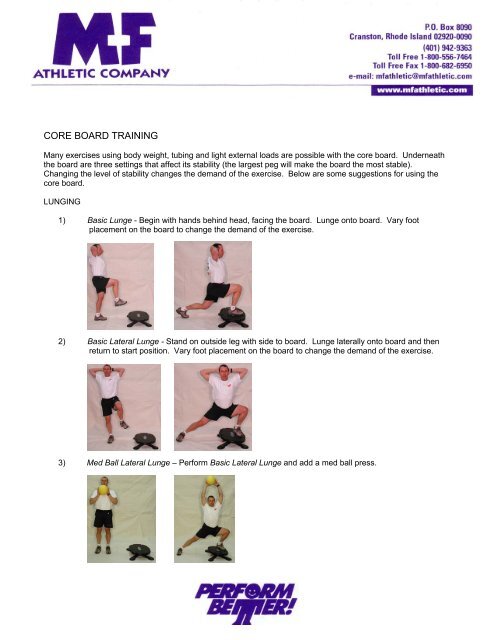 M-F
ATHLETIC COMPANY

P.O. Box 8090
Cranston, Rhode Island 02920-0090
(401) 942-9363
Toll Free 1-800-556-7464
Toll Free Fax 1-800-682-6950
e-mail: mfathletic@mfathletic.com
www.mfathletic.com

CORE BOARD TRAINING

Many exercises using body weight, tubing and light external loads are possible with the core board. Underneath the board are three settings that affect its stability (the largest peg will make the board the most stable). Changing the level of stability changes the demand of the exercise. Below are some suggestions for using the core board.

LUNGING

1) Basic Lunge - Begin with hands behind head, facing the board. Lunge onto board. Vary foot placement on the board to change the demand of the exercise.

2) Basic Lateral Lunge - Stand on outside leg with side to board. Lunge laterally onto board and then return to start position. Vary foot placement on the board to change the demand of the exercise.

3) Med Ball Lateral Lunge – Perform Basic Lateral Lunge and add a med ball press.

PERFORM BETTER!